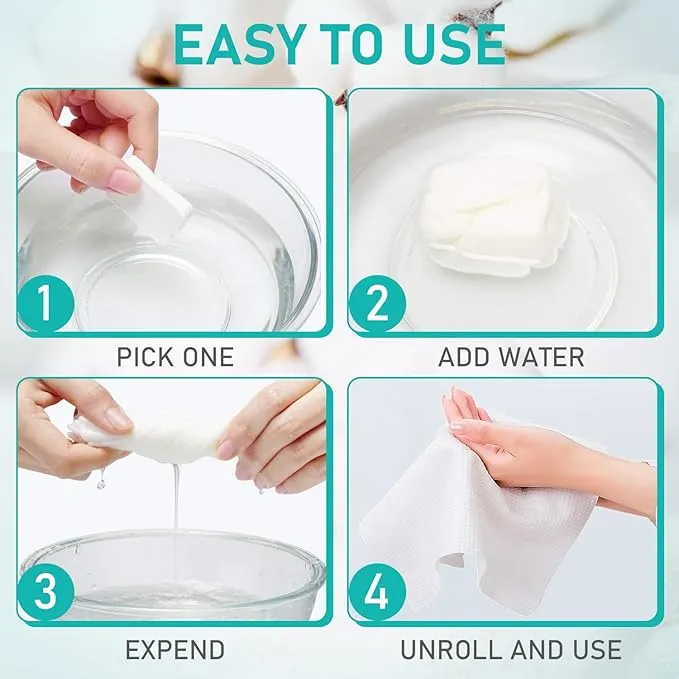 EASY TO USE

1

PICK ONE

2

ADD WATER

3

EXPEND

4

UNROLL AND USE